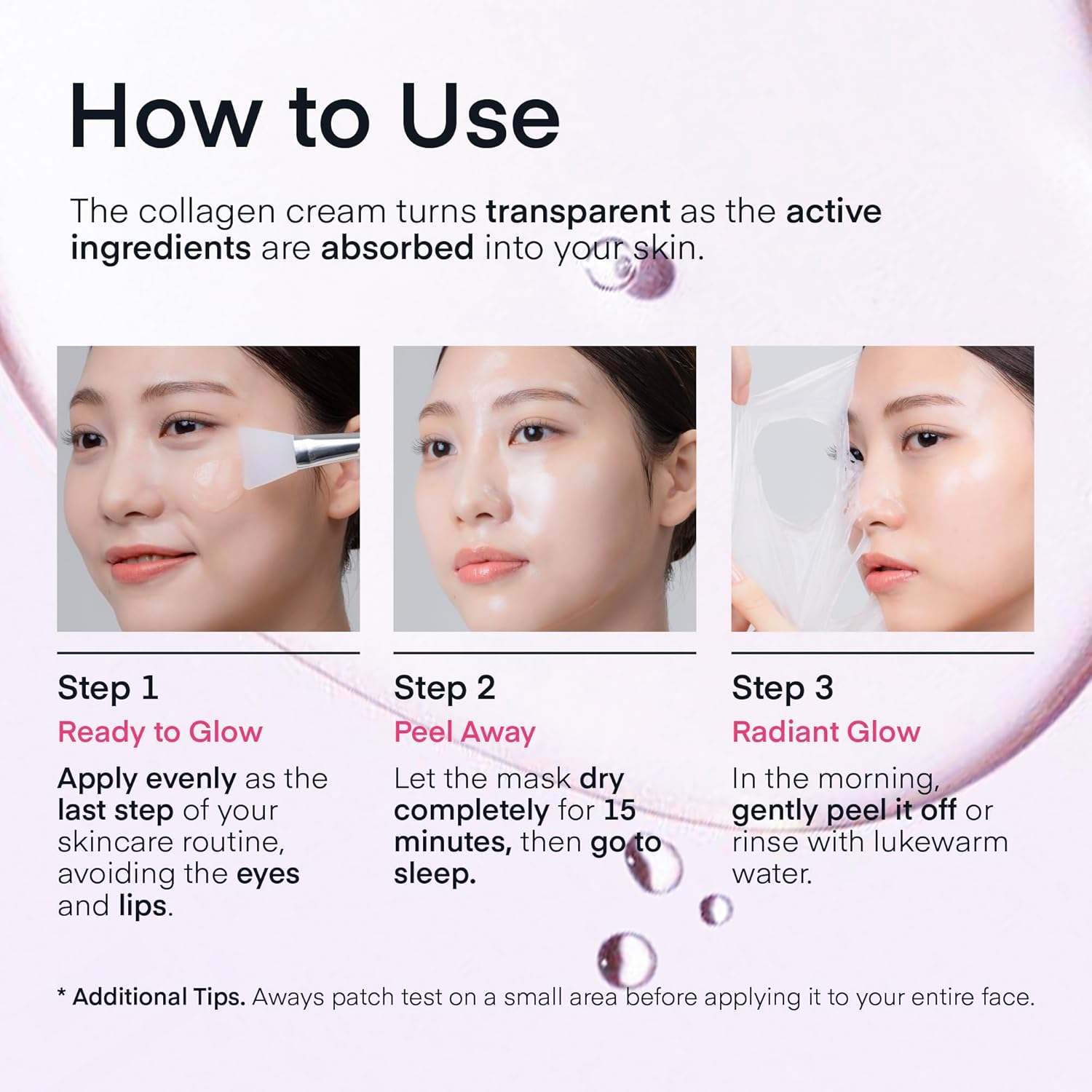 How to Use

The collagen cream turns transparent as the active ingredients are absorbed into your skin.

Step 1
Ready to Glow
Apply evenly as the last step of your skincare routine, avoiding the eyes and lips.

Step 2
Peel Away
Let the mask dry completely for 15 minutes, then go to sleep.

Step 3
Radiant Glow
In the morning, gently peel it off or rinse with lukewarm water.

* Additional Tips. Aways patch test on a small area before applying it to your entire face.